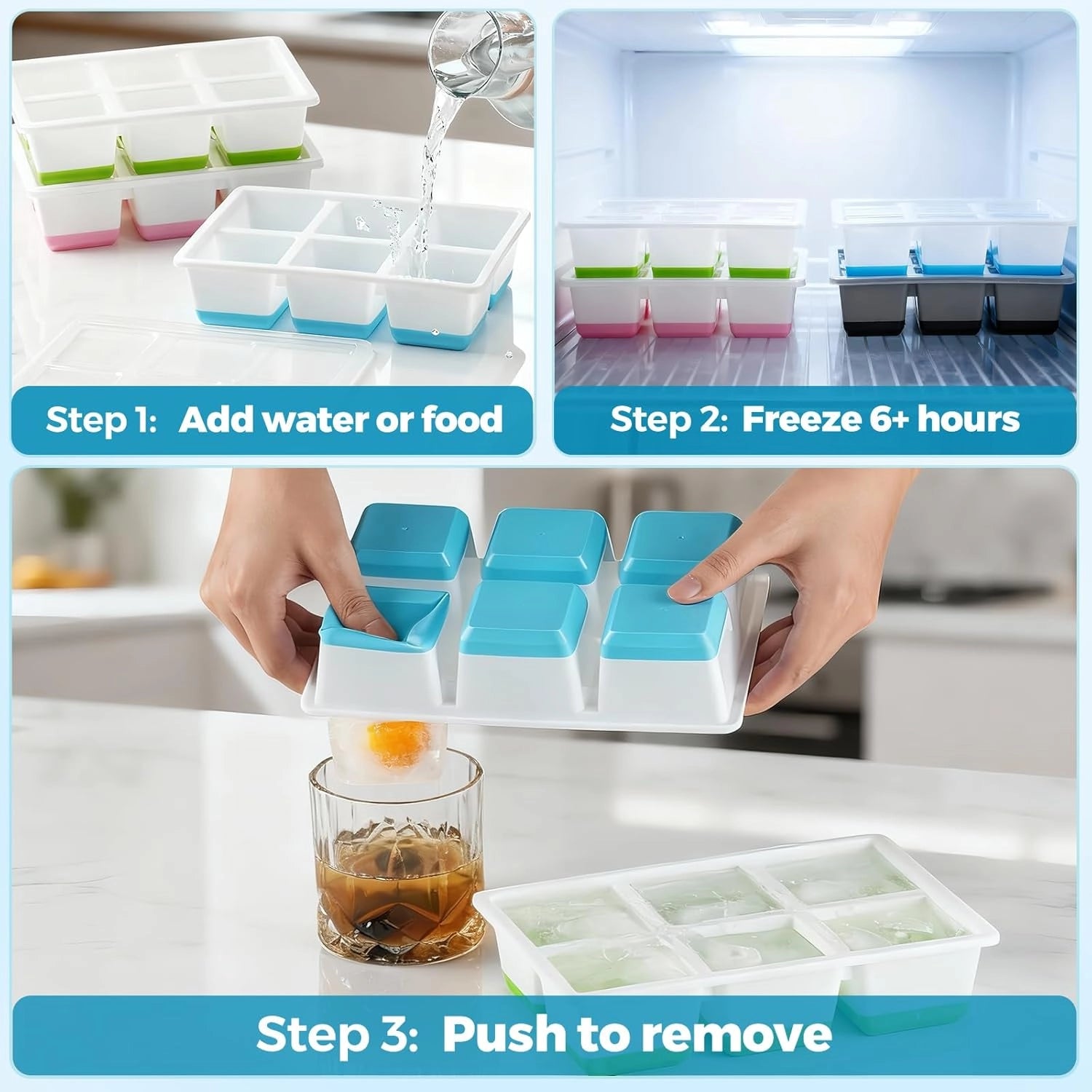 Step 1: Add water or food

Step 2: Freeze 6+ hours

Step 3: Push to remove